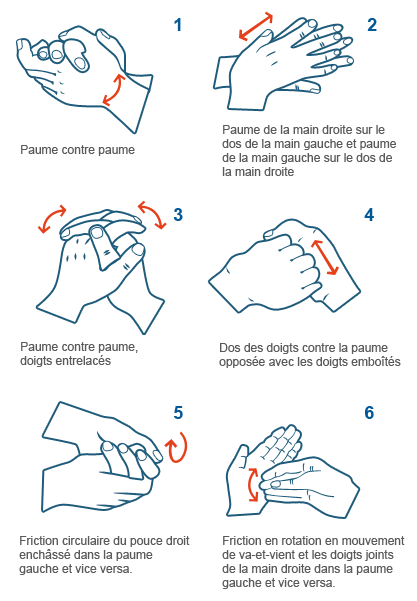 1

Paume contre paume

2

Paume de la main droite sur le dos de la main gauche et paume de la main gauche sur le dos de la main droite

3

Paume contre paume, doigts entrelacés

4

Dos des doigts contre la paume opposée avec les doigts emboîtés

5

Friction circulaire du pouce droit enchâssé dans la paume gauche et vice versa.

6

Friction en rotation en mouvement de va-et-vient et les doigts joints de la main droite dans la paume gauche et vice versa.